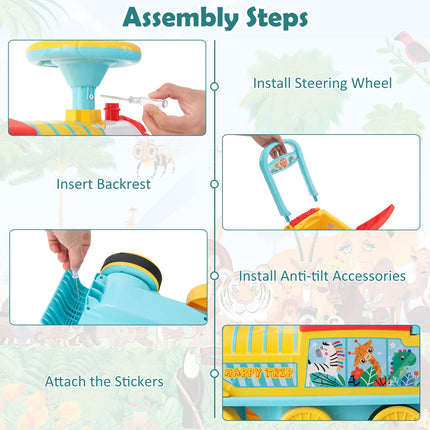 Assembly Steps

Install Steering Wheel

Insert Backrest

Install Anti-tilt Accessories

Attach the Stickers

HAPPY TRIP