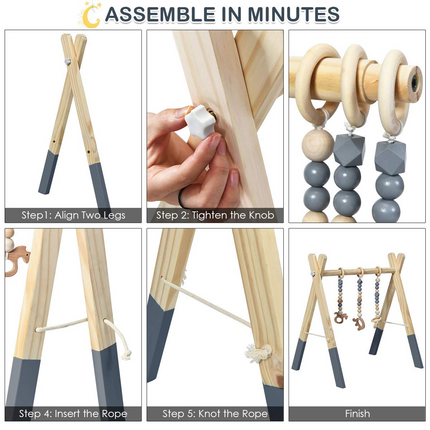 ASSEMBLE IN MINUTES

Step1: Align Two Legs

Step 2: Tighten the Knob

Step 4: Insert the Rope

Step 5: Knot the Rope

Finish