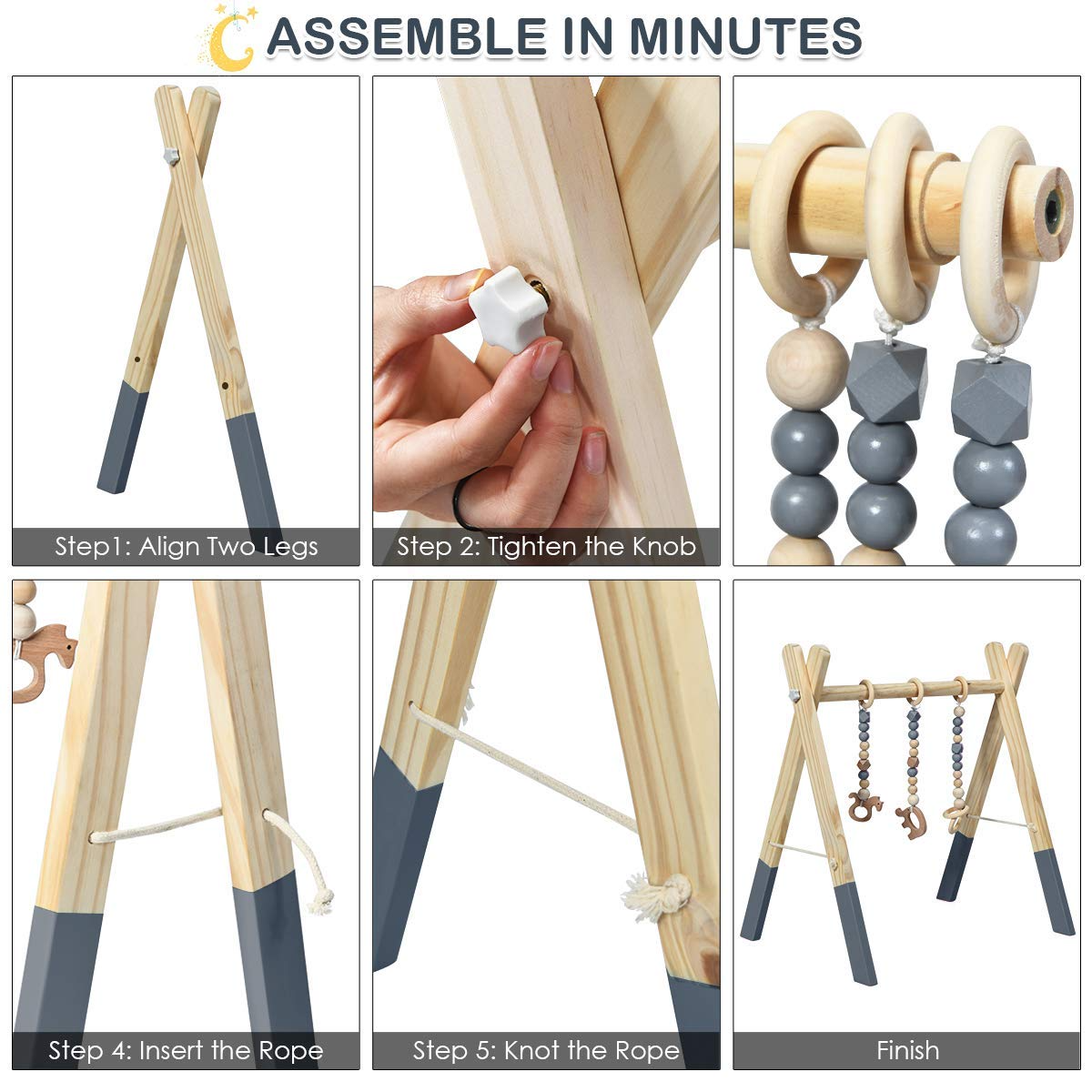 ASSEMBLE IN MINUTES

Step1: Align Two Legs

Step 2: Tighten the Knob

Step 4: Insert the Rope

Step 5: Knot the Rope

Finish