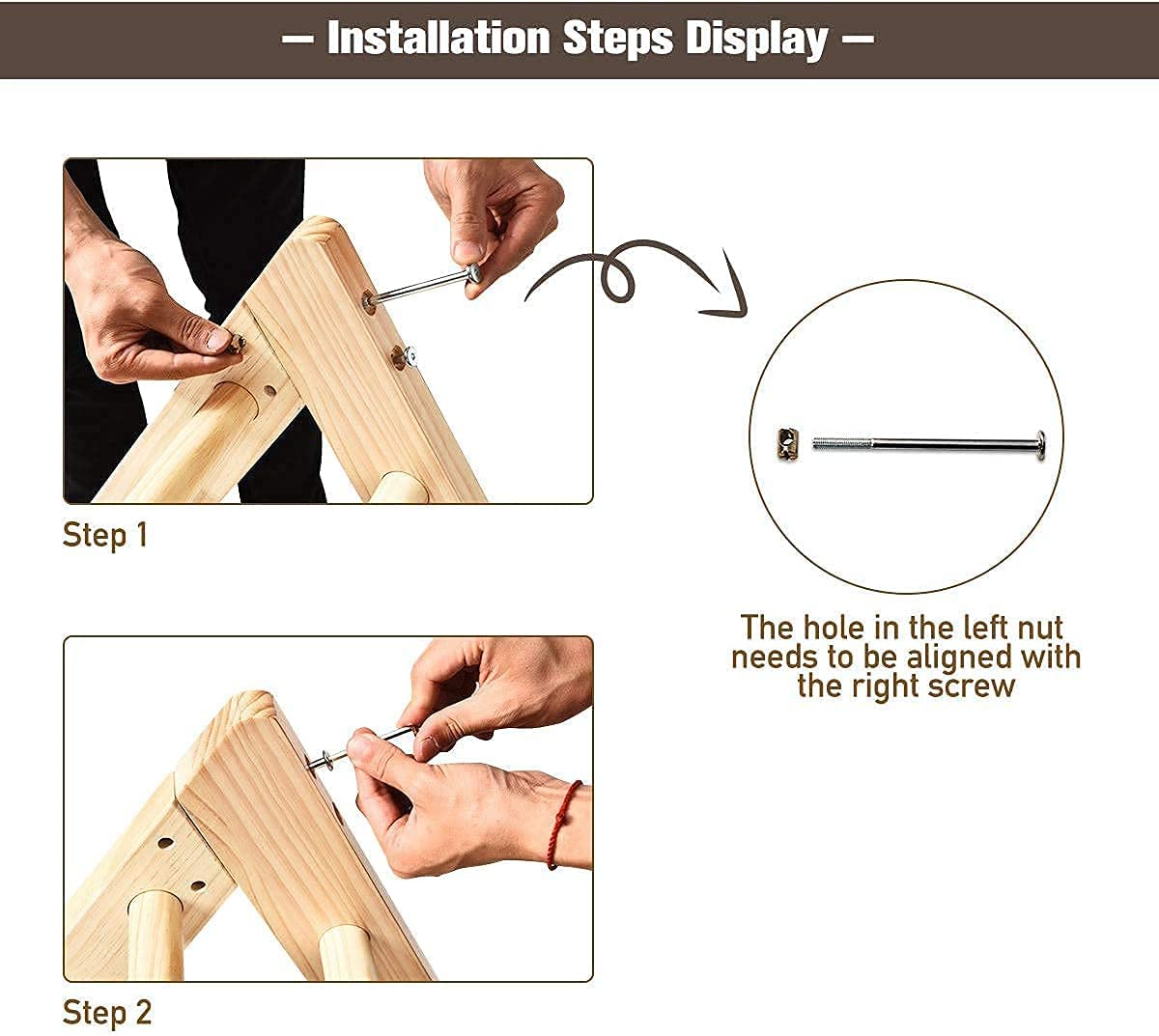 — Installation Steps Display —

Step 1

The hole in the left nut needs to be aligned with the right screw

Step 2