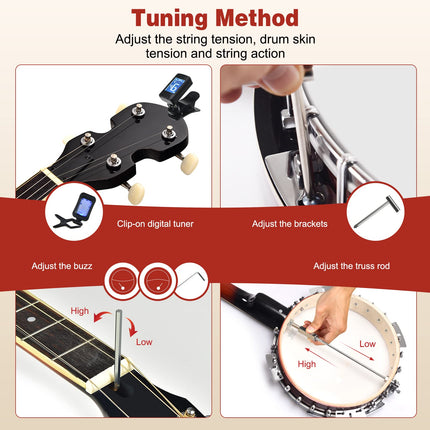 Tuning Method

Adjust the string tension, drum skin tension and string action

G

Clip-on digital tuner

Adjust the brackets

Adjust the buzz

Adjust the truss rod

High

Low

Low

High