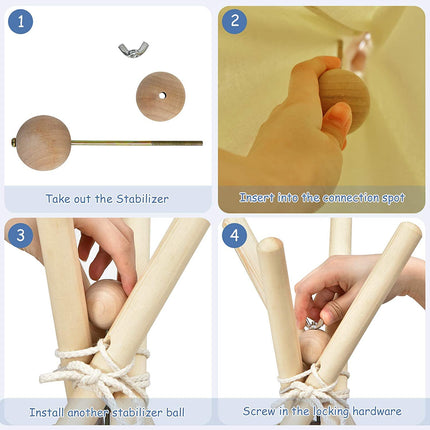 1

Take out the Stabilizer

2

Insert into the connection spot

3

Install another stabilizer ball

4

Screw in the locking hardware