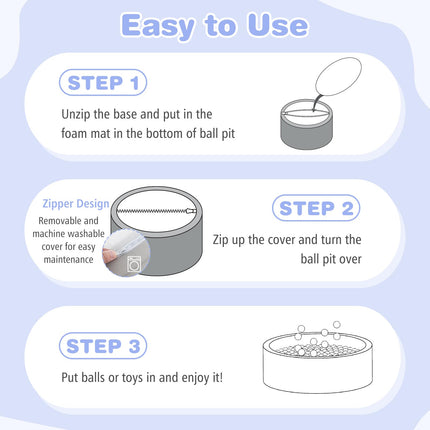 Easy to Use

STEP 1

Unzip the base and put in the foam mat in the bottom of ball pit

Zipper Design

Removable and machine washable cover for easy maintenance

STEP 2

Zip up the cover and turn the ball pit over

STEP 3

Put balls or toys in and enjoy it!