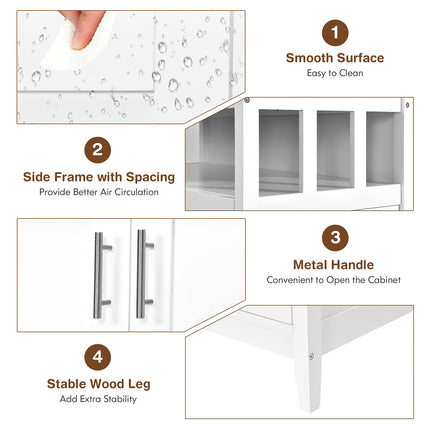 1
Smooth Surface
Easy to Clean

2
Side Frame with Spacing
Provide Better Air Circulation

3
Metal Handle
Convenient to Open the Cabinet

4
Stable Wood Leg
Add Extra Stability