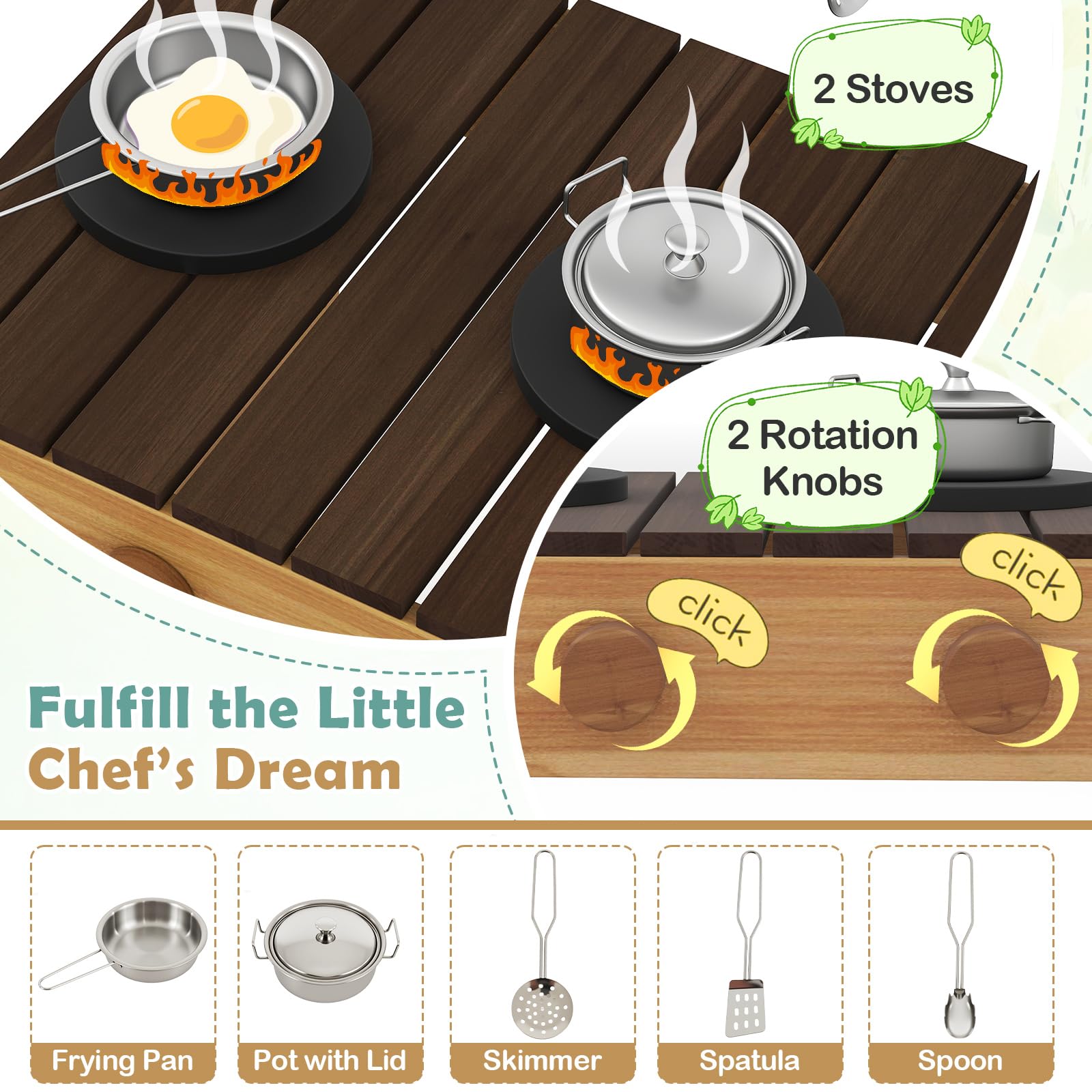 2 Stoves

2 Rotation Knobs

click

click

Fulfill the Little Chef's Dream

Frying Pan

Pot with Lid

Skimmer

Spatula

Spoon