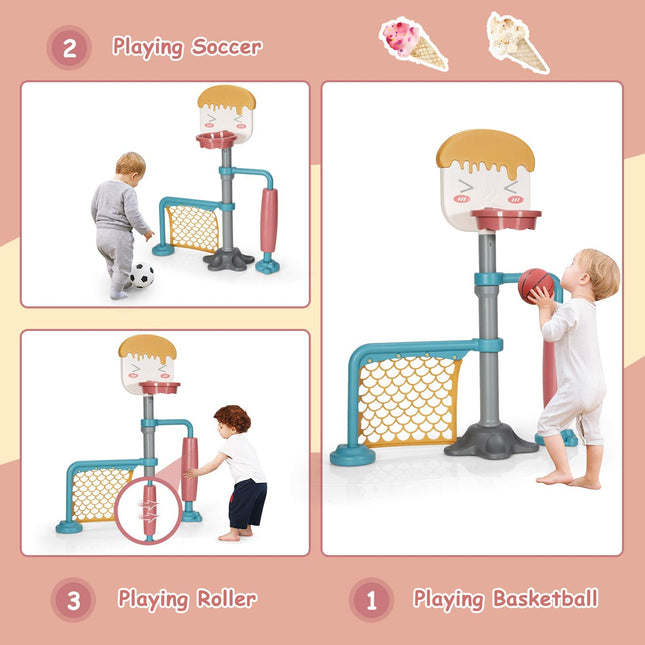 2 Playing Soccer

3 Playing Roller

1 Playing Basketball