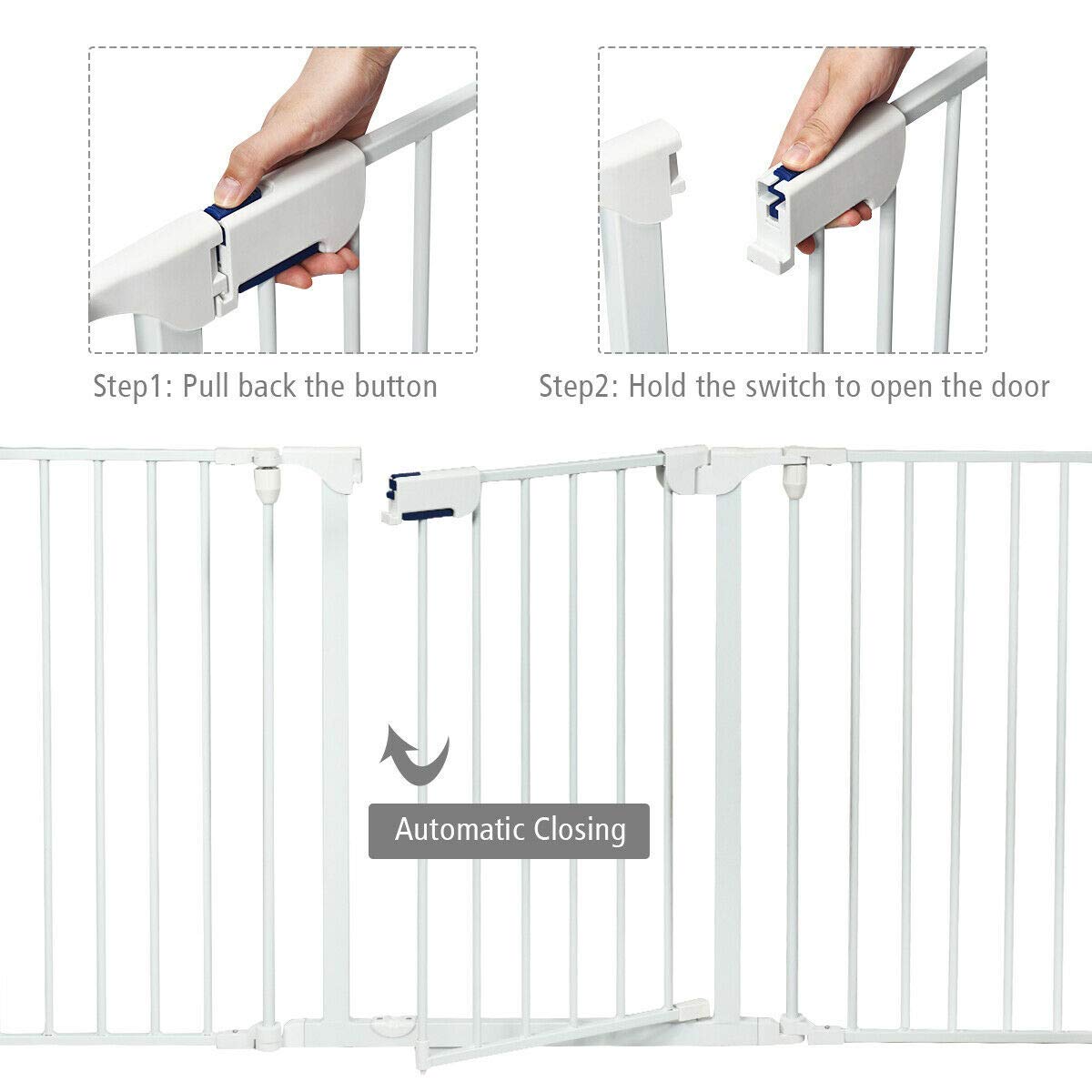 Step1: Pull back the button

Step2: Hold the switch to open the door

Automatic Closing