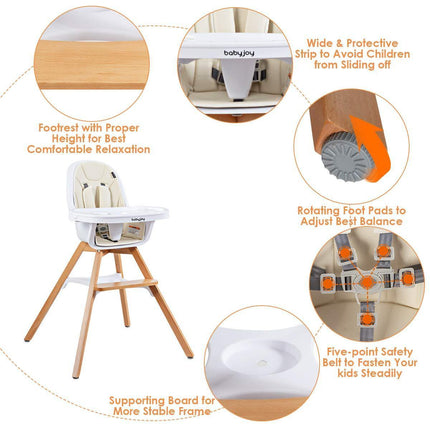 babyjoy

Wide & Protective Strip to Avoid Children from Sliding off

Footrest with Proper Height for Best Comfortable Relaxation

babyjoy

Rotating Foot Pads to Adjust Best Balance

Five-point Safety Belt to Fasten Your kids Steadily

Supporting Board for More Stable Frame