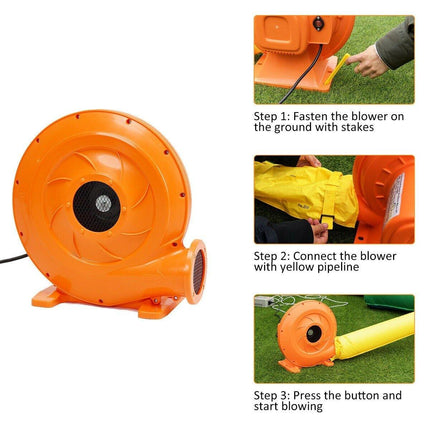 Step 1: Fasten the blower on the ground with stakes

Step 2: Connect the blower with yellow pipeline

Step 3: Press the button and start blowing