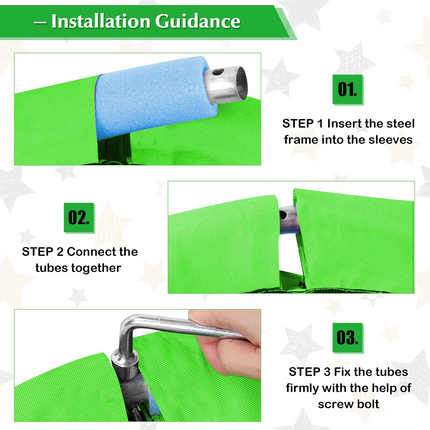 – Installation Guidance

01.

STEP 1 Insert the steel frame into the sleeves

02.

STEP 2 Connect the tubes together

03.

STEP 3 Fix the tubes firmly with the help of screw bolt